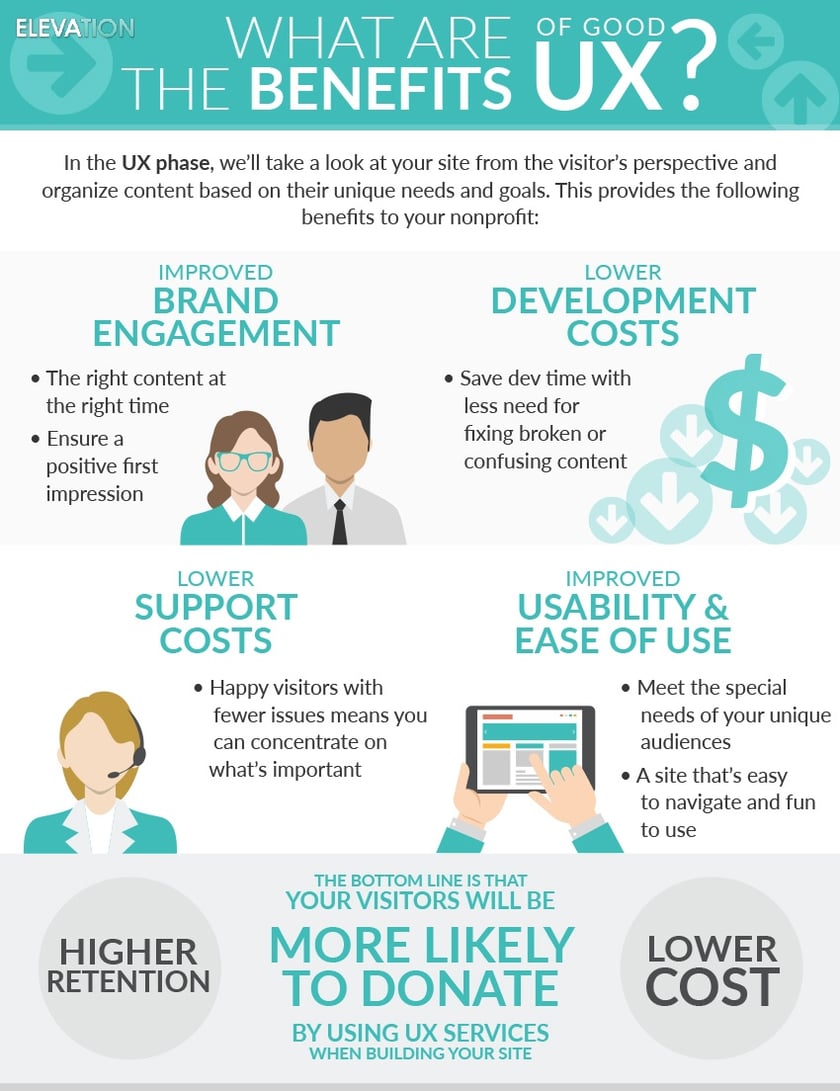 ELEVATION

WHAT ARE THE BENEFITS OF GOOD UX?

In the UX phase, we'll take a look at your site from the visitor's perspective and organize content based on their unique needs and goals. This provides the following benefits to your nonprofit:

IMPROVED
BRAND ENGAGEMENT

• The right content at the right time
• Ensure a positive first impression

LOWER
DEVELOPMENT COSTS

• Save dev time with less need for fixing broken or confusing content

$

LOWER
SUPPORT COSTS

• Happy visitors with fewer issues means you can concentrate on what's important

IMPROVED
USABILITY & EASE OF USE

• Meet the special needs of your unique audiences
• A site that's easy to navigate and fun to use

HIGHER RETENTION

THE BOTTOM LINE IS THAT YOUR VISITORS WILL BE
MORE LIKELY TO DONATE
BY USING UX SERVICES WHEN BUILDING YOUR SITE

LOWER COST